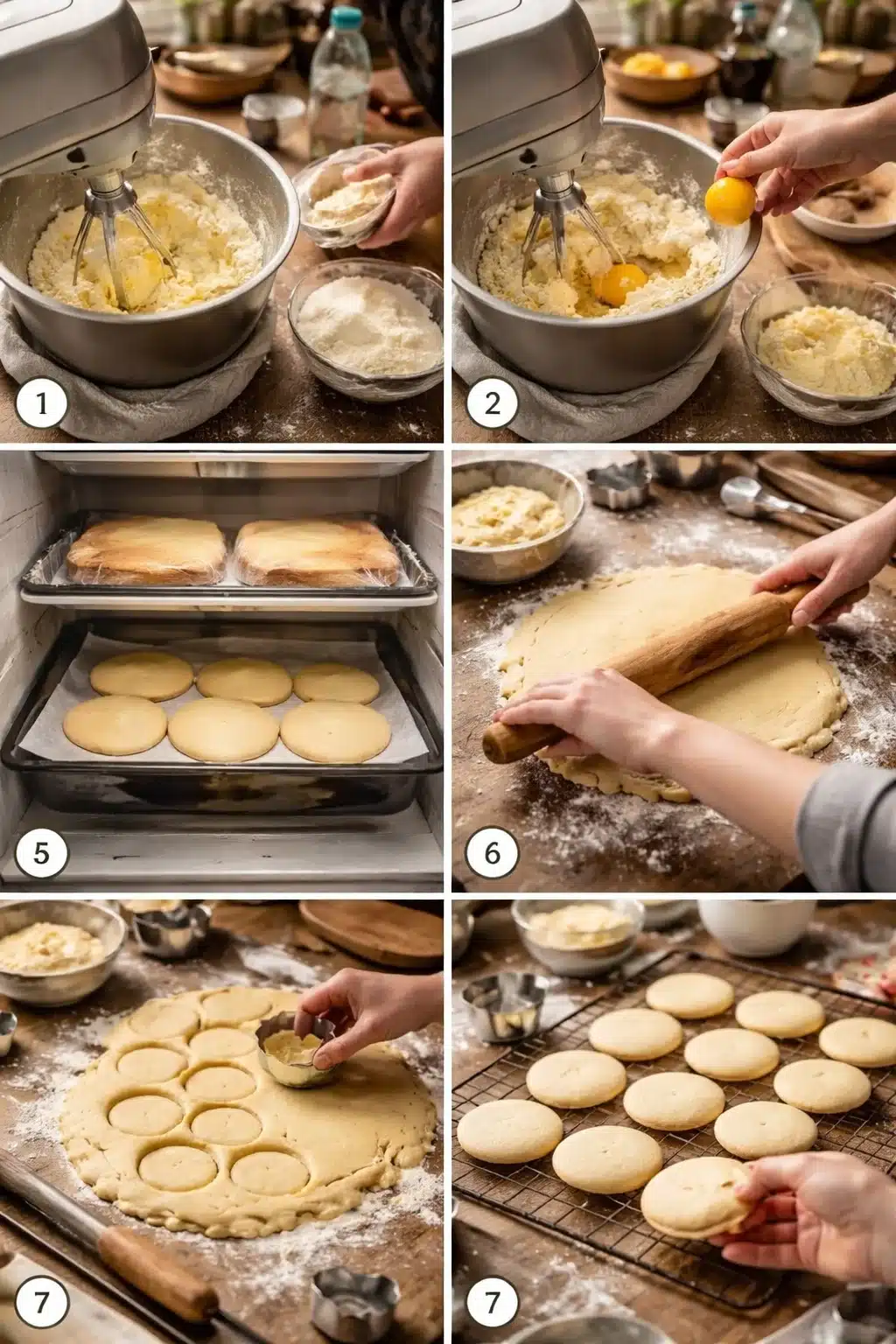 1
2
5
6
7
7