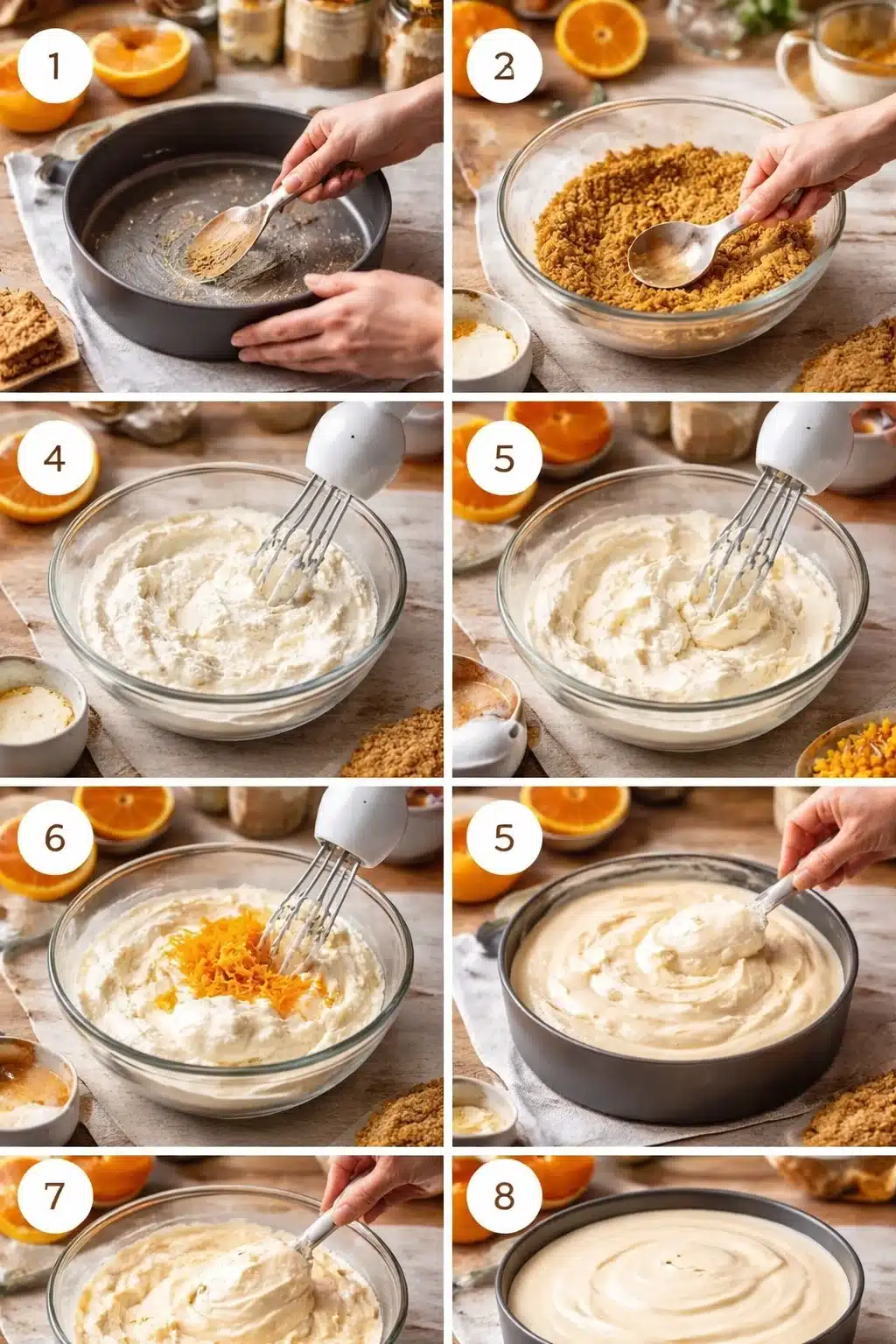 1

2

4

5

6

5

7

8