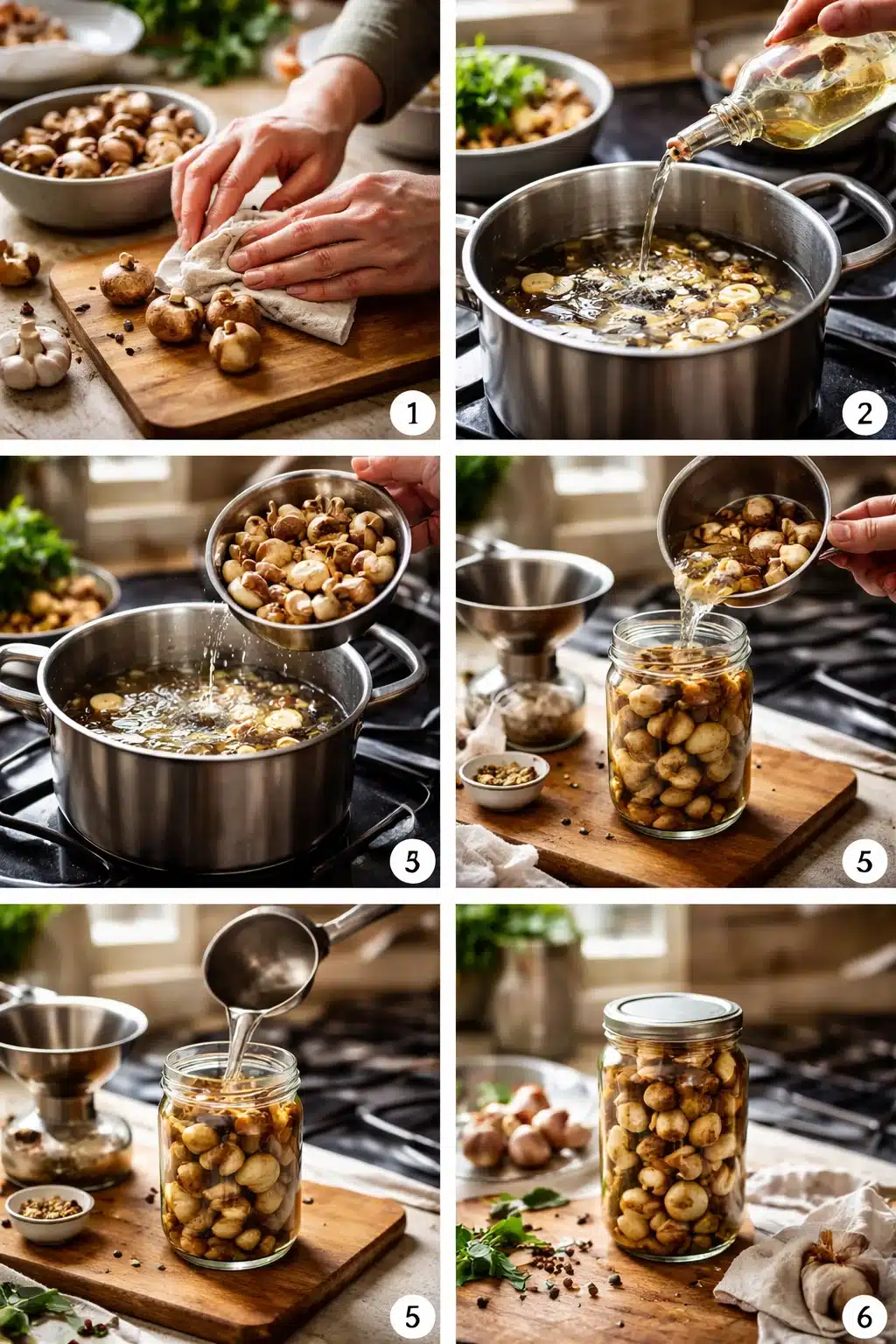 1

2

3

5

5

6