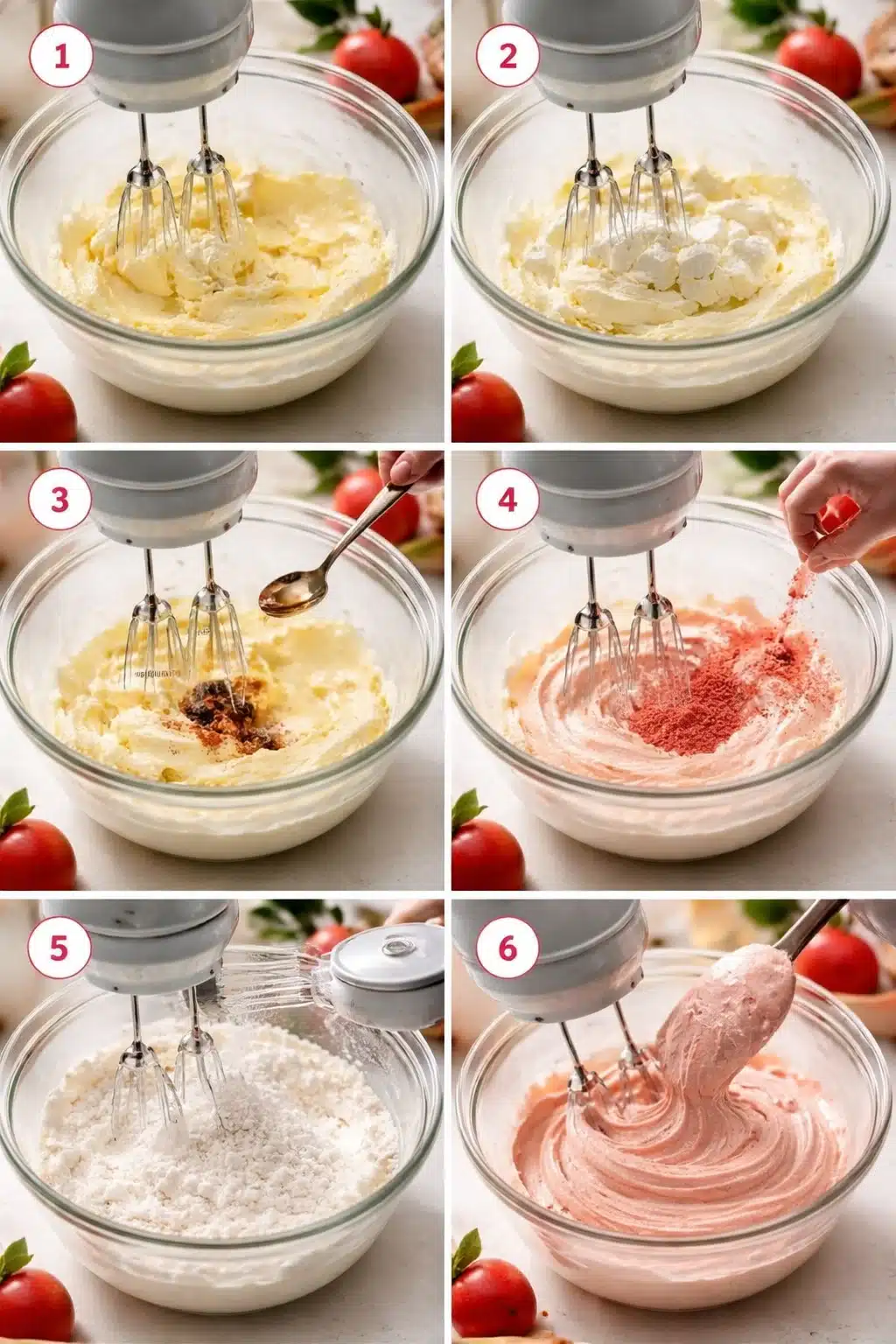 1

2

3

4

5

6