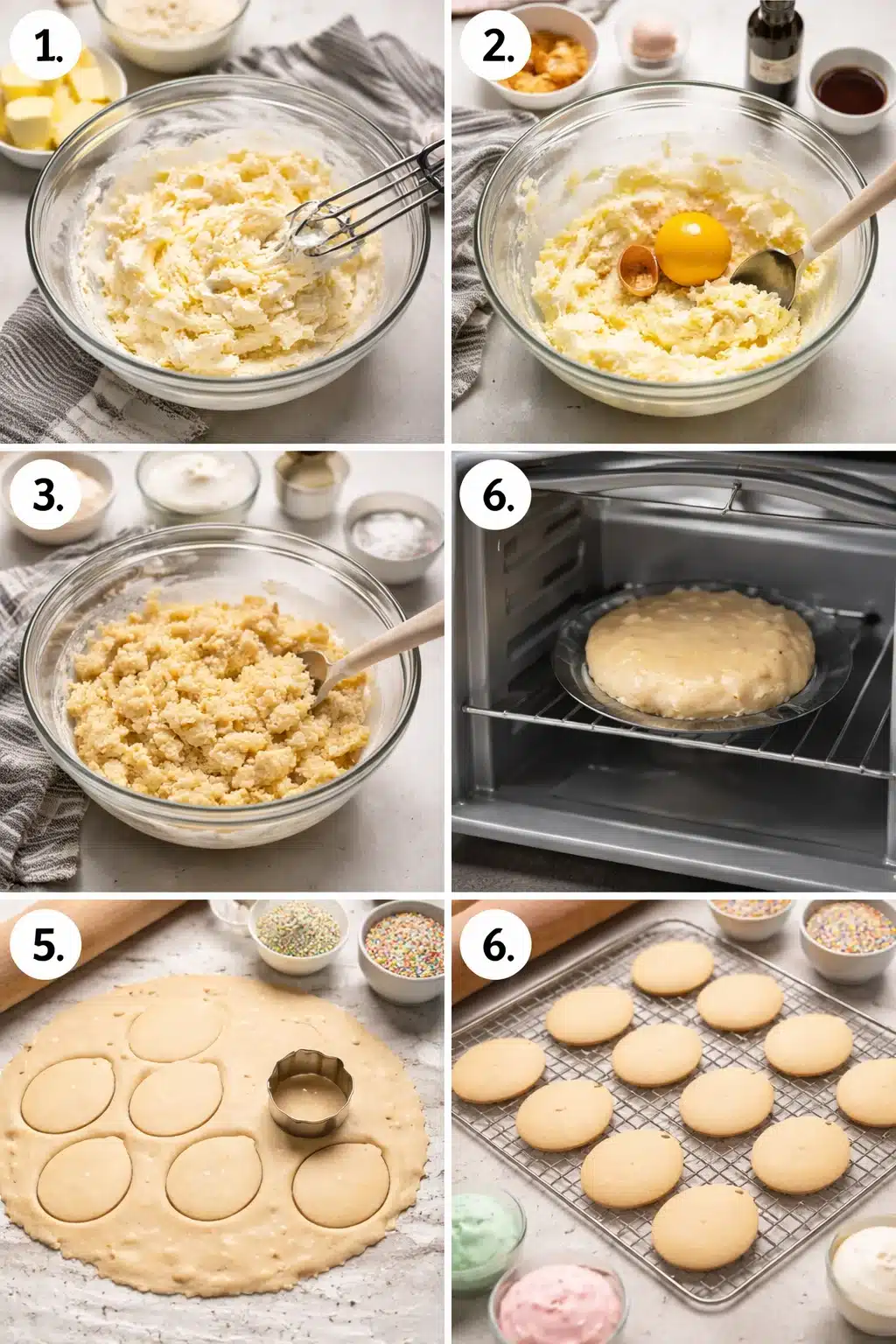 1.

2.

3.

6.

5.

6.