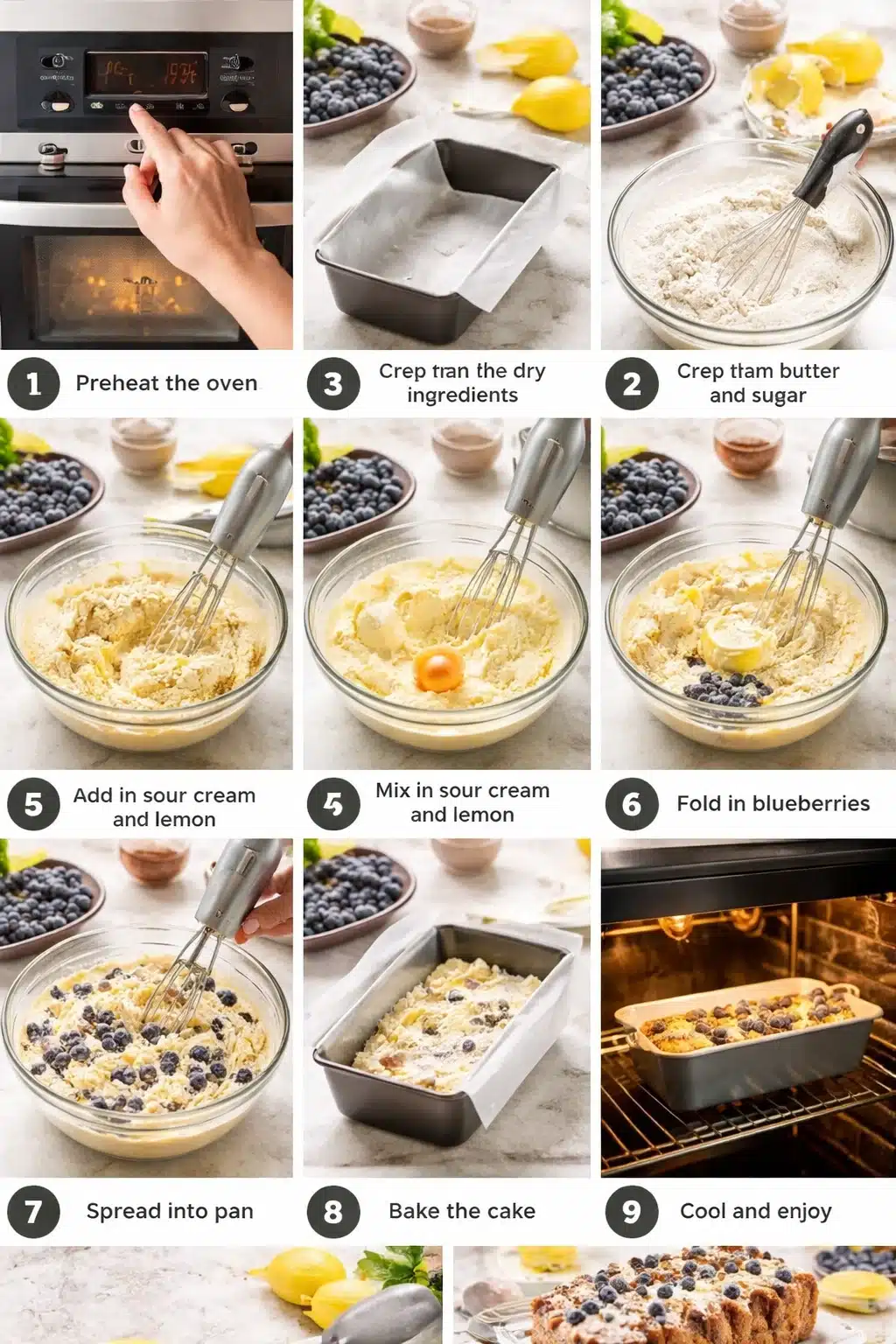 1 Preheat the oven

3 Crep tran the dry ingredients

2 Crep tlam butter and sugar

5 Add in sour cream and lemon

5 Mix in sour cream and lemon

6 Fold in blueberries

7 Spread into pan

8 Bake the cake

9 Cool and enjoy