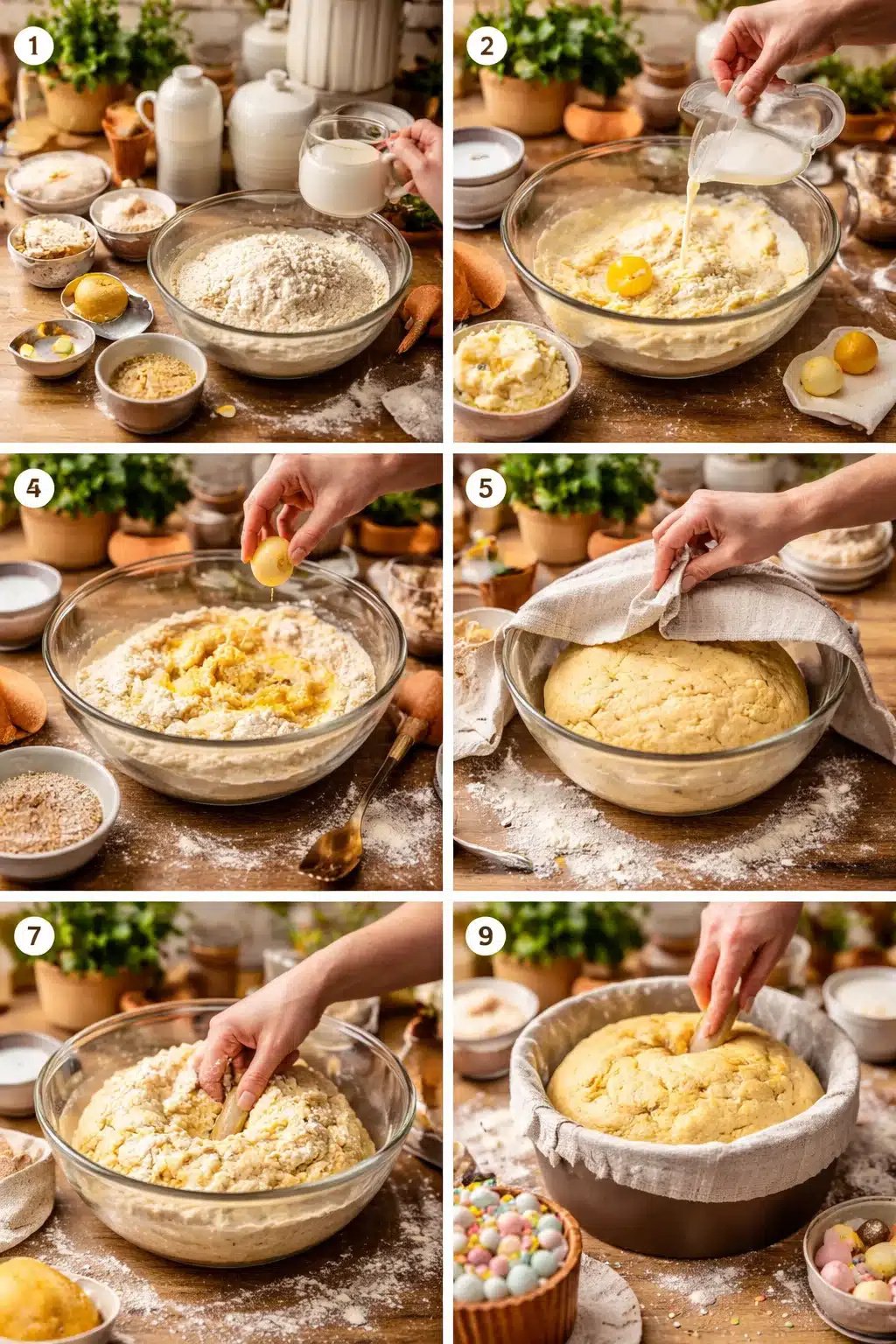 1

2

4

5

7

9