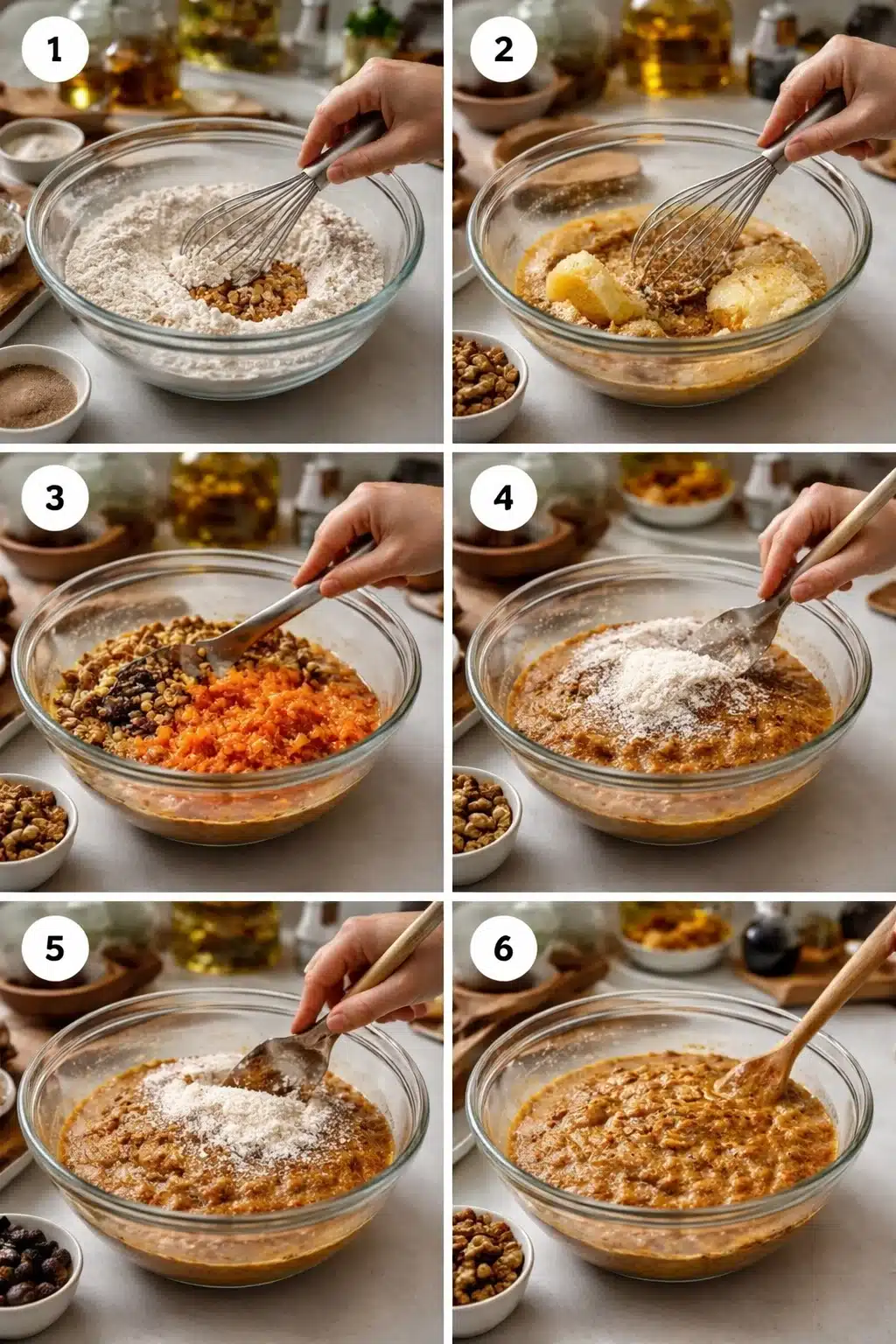 1

2

3

4

5

6