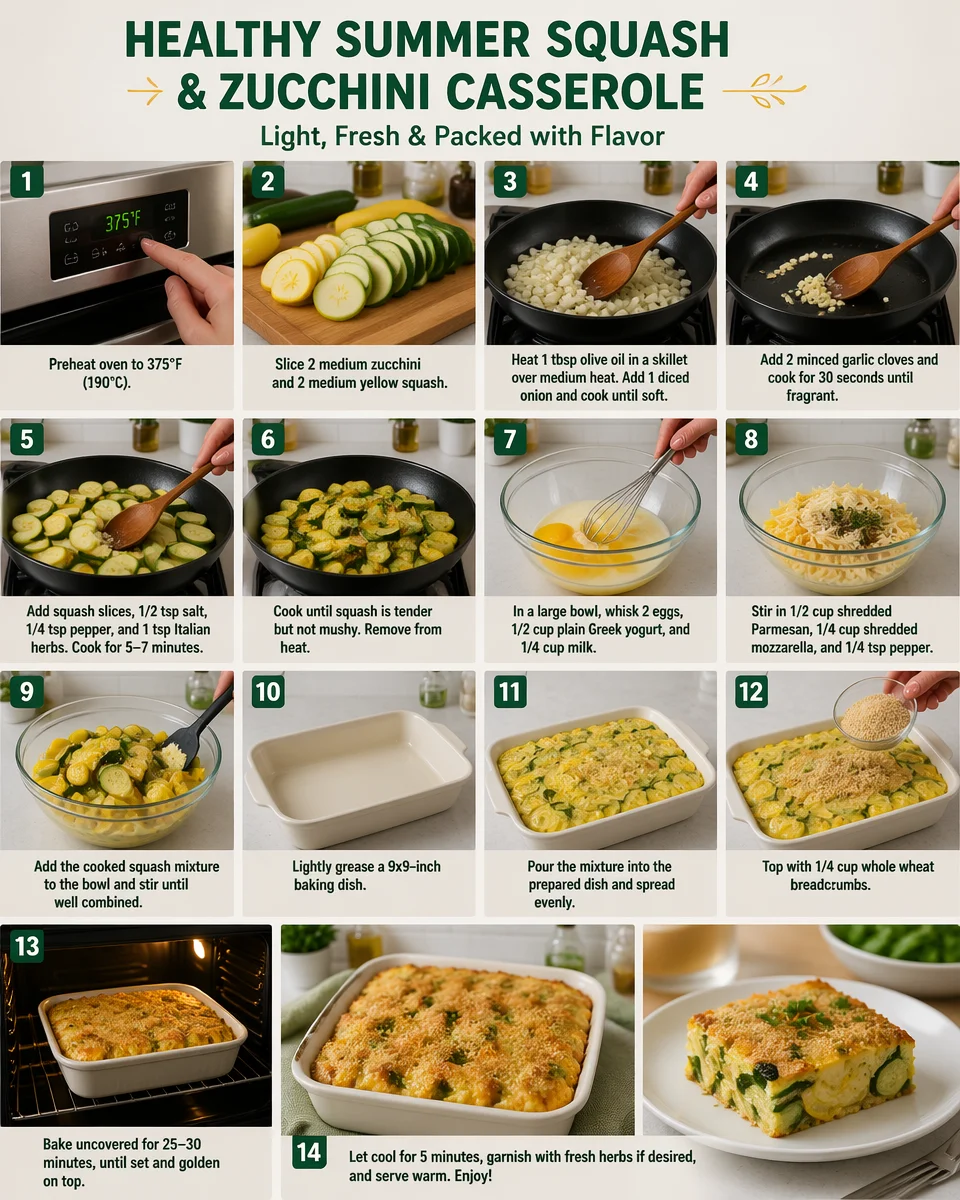 HEALTHY SUMMER SQUASH & ZUCCHINI CASSEROLE

Light, Fresh & Packed with Flavor

1

375°F

Preheat oven to 375°F (190°C).

2

Slice 2 medium zucchini and 2 medium yellow squash.

3

Heat 1 tbsp olive oil in a skillet over medium heat. Add 1 diced onion and cook until soft.

4

Add 2 minced garlic cloves and cook for 30 seconds until fragrant.

5

Add squash slices, 1/2 tsp salt, 1/4 tsp pepper, and 1 tsp Italian herbs. Cook for 5–7 minutes.

6

Cook until squash is tender but not mushy. Remove from heat.

7

In a large bowl, whisk 2 eggs, 1/2 cup plain Greek yogurt, and 1/4 cup milk.

8

Stir in 1/2 cup shredded Parmesan, 1/4 cup shredded mozzarella, and 1/4 tsp pepper.

9

Add the cooked squash mixture to the bowl and stir until well combined.

10

Lightly grease a 9x9-inch baking dish.

11

Pour the mixture into the prepared dish and spread evenly.

12

Top with 1/4 cup whole wheat breadcrumbs.

13

Bake uncovered for 25–30 minutes, until set and golden on top.

14

Let cool for 5 minutes, garnish with fresh herbs if desired, and serve warm. Enjoy!